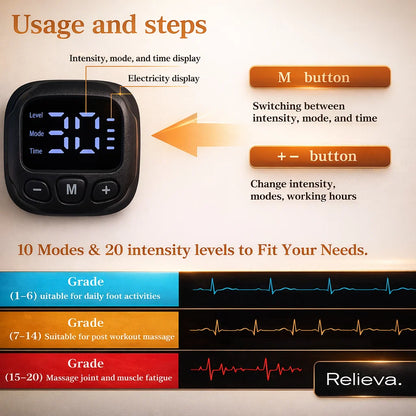 Usage and steps

Intensity, mode, and time display

Electricity display

Level
Mode
Time

30

− M +

M button

Switching between intensity, mode, and time

+− button

Change intensity, modes, working hours

10 Modes & 20 intensity levels to Fit Your Needs.

Grade
(1-6) uitable for daily foot activities

Grade
(7-14) Suitable for post workout massage

Grade
(15-20) Massage joint and muscle fatigue

Relieva.