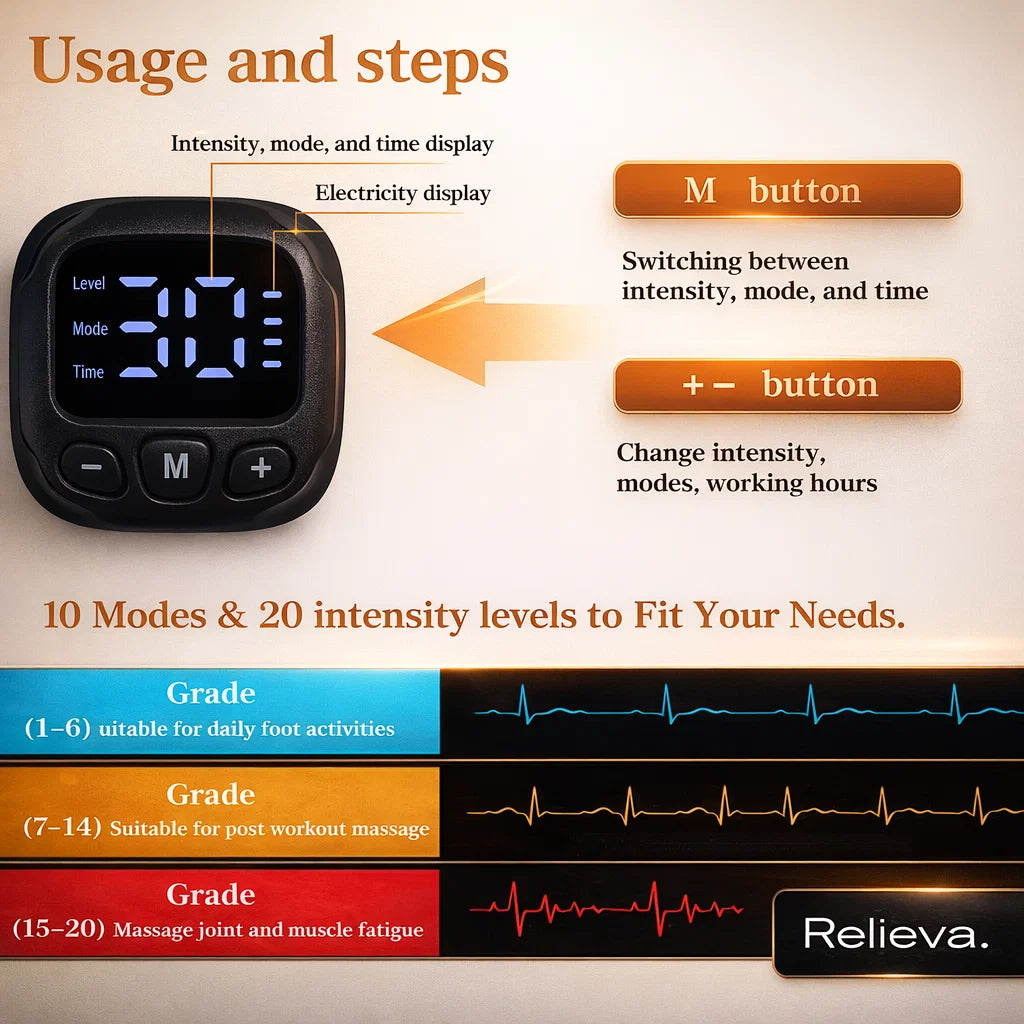 Usage and steps

Intensity, mode, and time display

Electricity display

Level
Mode
Time
30

− M +

M button

Switching between intensity, mode, and time

+− button

Change intensity, modes, working hours

10 Modes & 20 intensity levels to Fit Your Needs.

Grade
(1–6) uitable for daily foot activities

Grade
(7–14) Suitable for post workout massage

Grade
(15–20) Massage joint and muscle fatigue

Relieva.