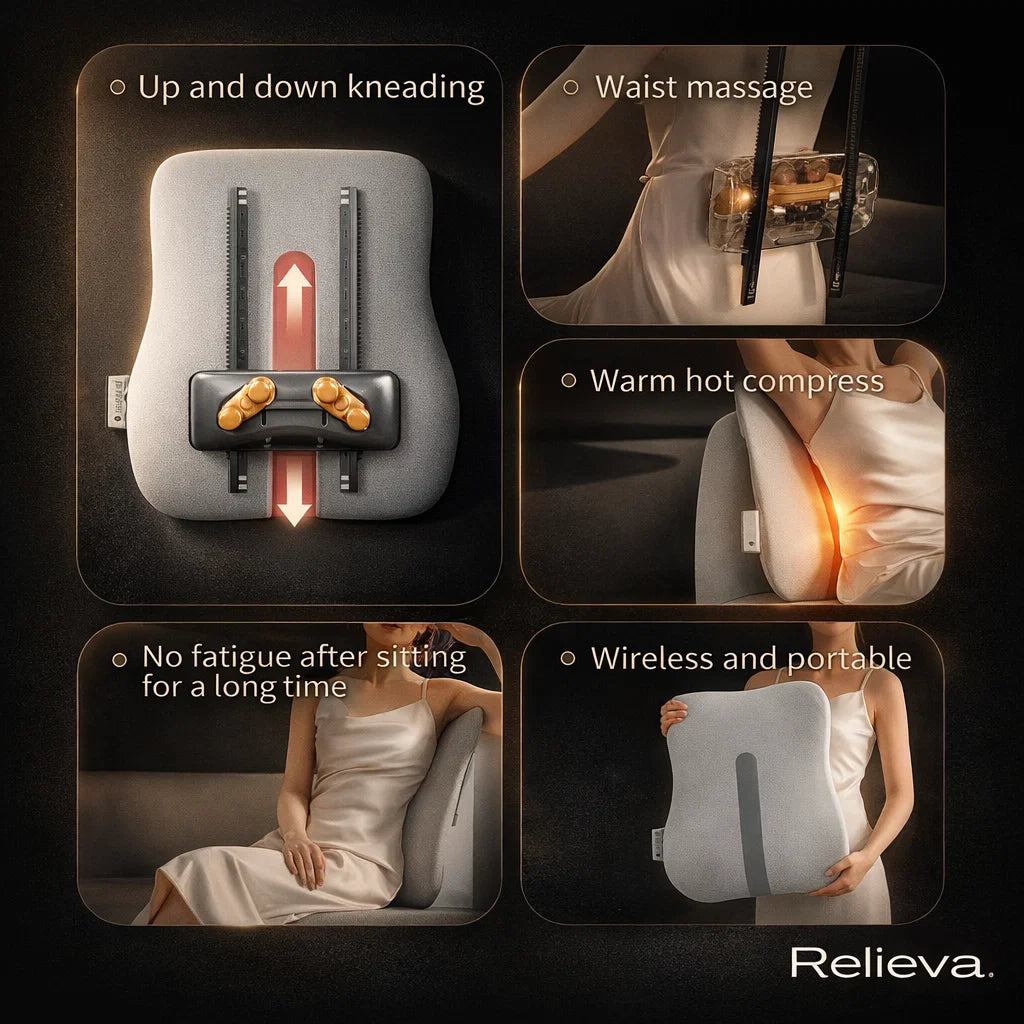 Up and down kneading

Waist massage

Warm hot compress

No fatigue after sitting for a long time

Wireless and portable

Relieva.